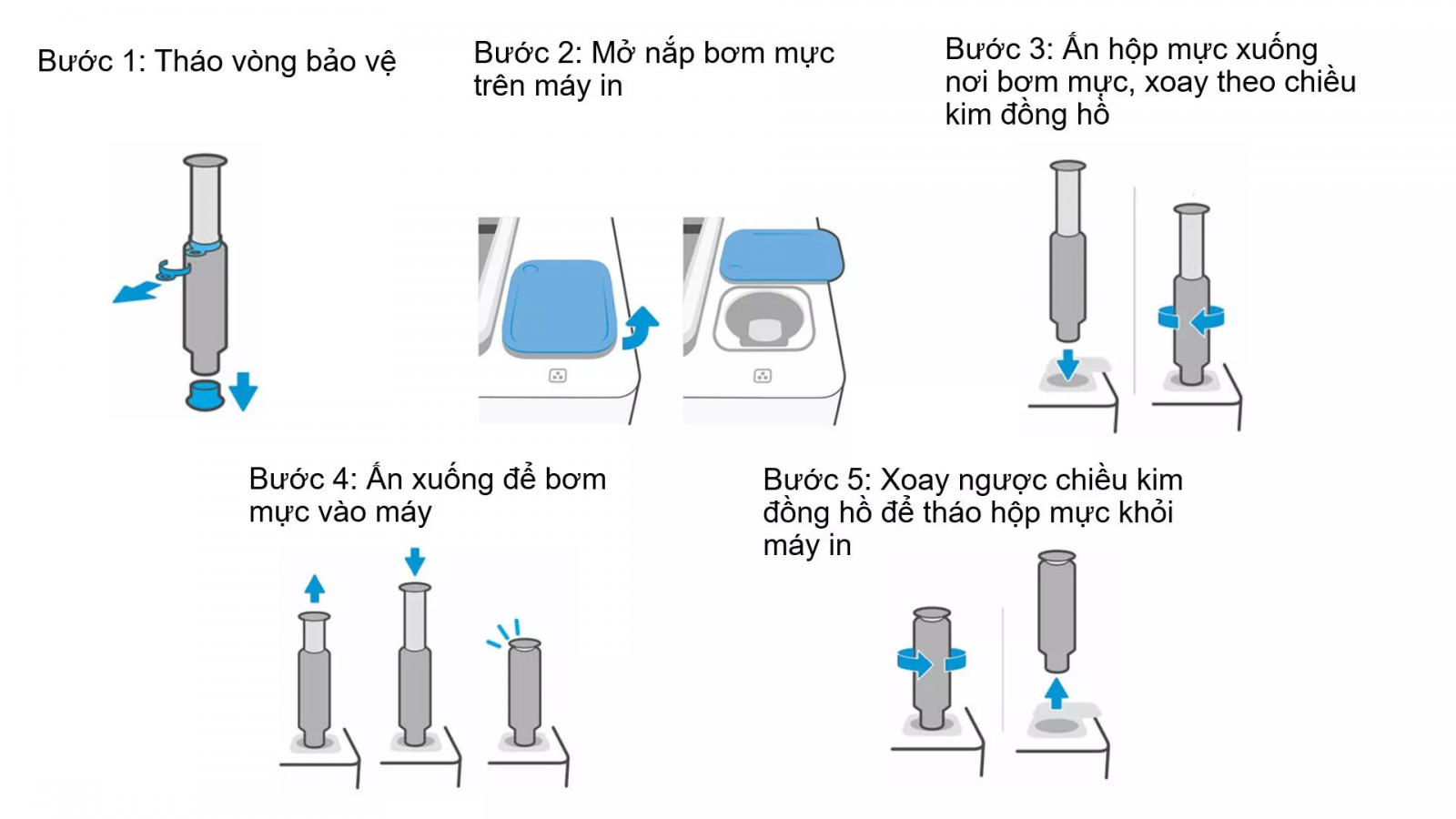 Bước 1: Tháo vòng bảo vệ

Bước 2: Mở nắp bơm mực trên máy in

Bước 3: Ấn hộp mực xuống nơi bơm mực, xoay theo chiều kim đồng hồ

Bước 4: Ấn xuống để bơm mực vào máy

Bước 5: Xoay ngược chiều kim đồng hồ để tháo hộp mực khỏi máy in